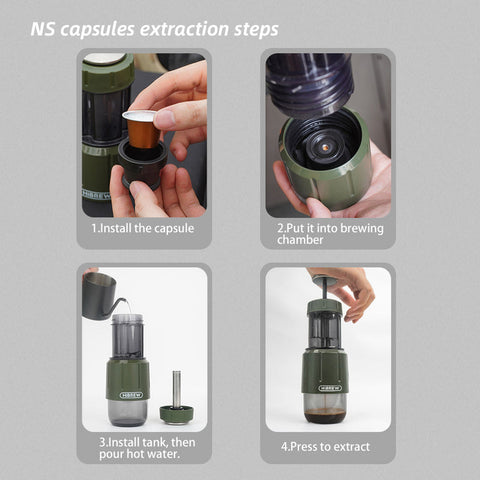 NS capsules extraction steps

HiBREW

1.Install the capsule

2.Put it into brewing chamber

HiBREW

3.Install tank, then pour hot water.

HiBREW

4.Press to extract