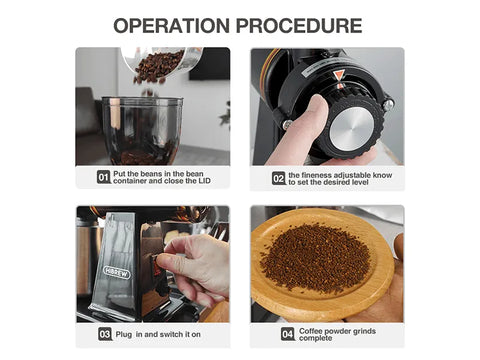 OPERATION PROCEDURE

01 Put the beans in the bean container and close the LID

02 the fineness adjustable know to set the desired level

HiBREW

03 Plug in and switch it on

04 Coffee powder grinds complete