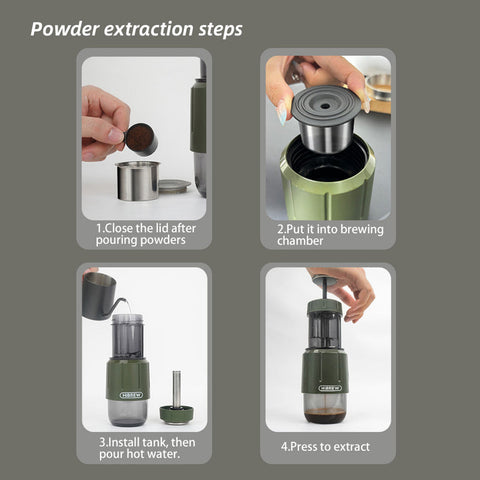 Powder extraction steps

1.Close the lid after pouring powders

2.Put it into brewing chamber

HiBREW

3.Install tank, then pour hot water.

HiBREW

4.Press to extract